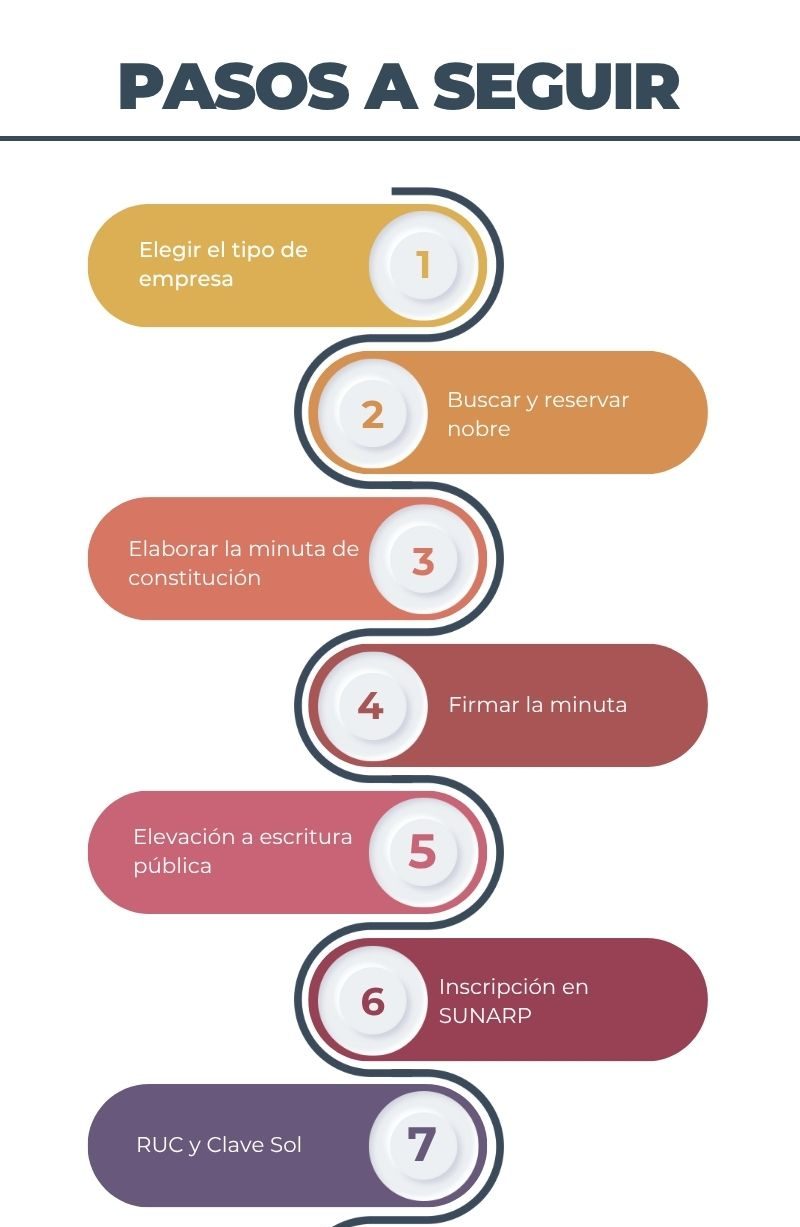 PASOS A SEGUIR

Elegir el tipo de empresa

1

2

Buscar y reservar nobre

Elaborar la minuta de constitución

3

4

Firmar la minuta

Elevación a escritura pública

5

6

Inscripción en SUNARP

RUC y Clave Sol

7